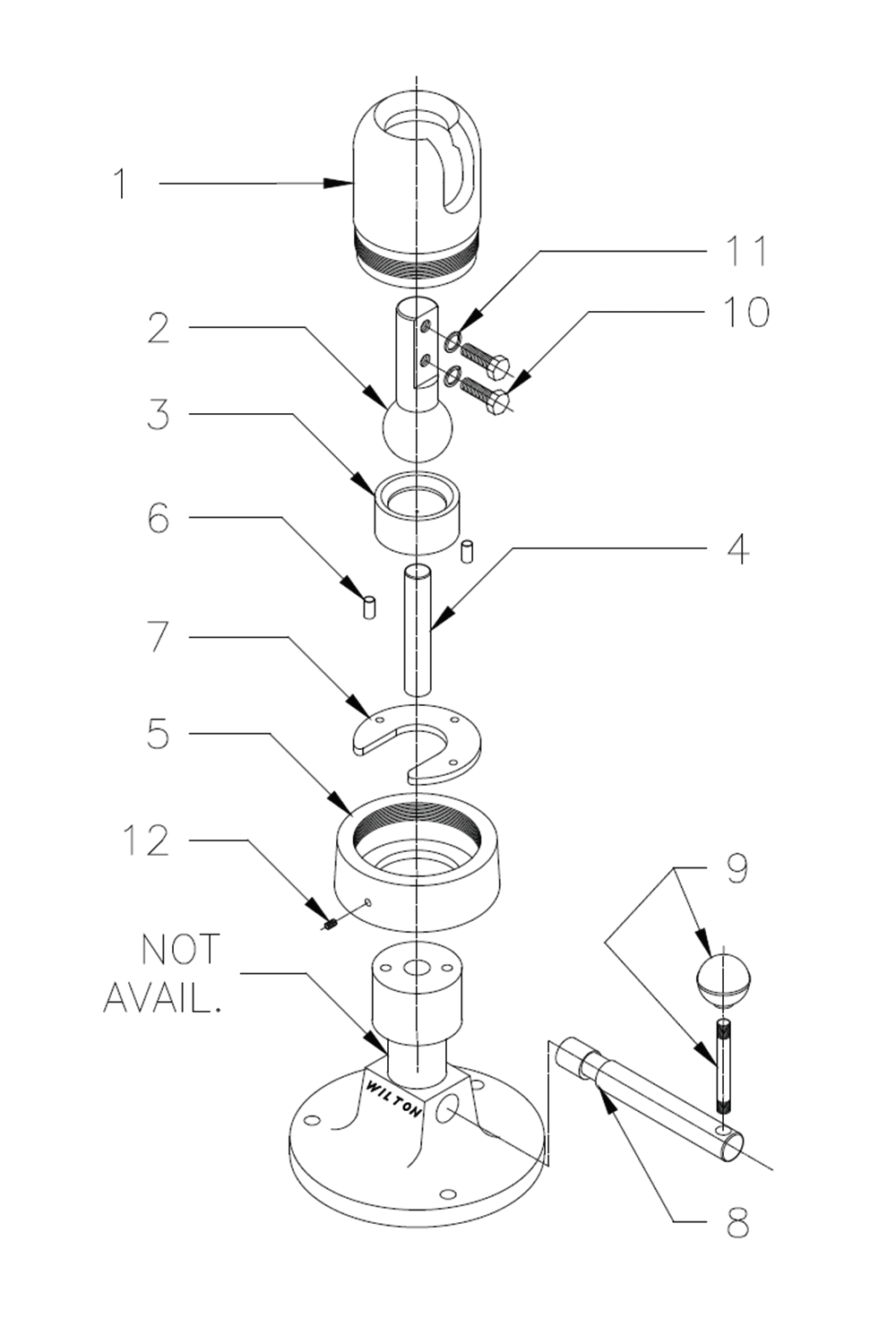 1
11
10
2
3
6
4
7
5
12
9
NOT AVAIL.
WILTON
8